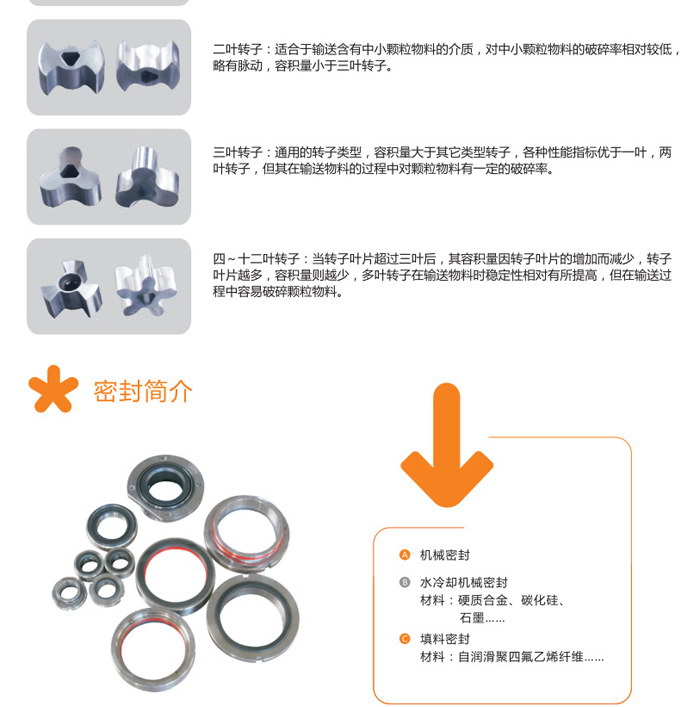 二叶转子：适合于输送含有中小颗粒物料的介质，对中小颗粒物料的破碎率相对较低，略有脉动，容积量小于三叶转子。

三叶转子：通用的转子类型，容积量大于其它类型转子，各种性能指标优于一叶，两叶转子，但其在输送物料的过程中对颗粒物料有一定的破碎率。

四～十二叶转子：当转子叶片超过三叶后，其容积量因转子叶片的增加而减少，转子叶片越多，容积量则越少，多叶转子在输送物料时稳定性相对有所提高，但在输送过程中容易破碎颗粒物料。

密封简介

A 机械密封

B 水冷却机械密封
材料：硬质合金、碳化硅、石墨……

C 填料密封
材料：自润滑聚四氟乙烯纤维……